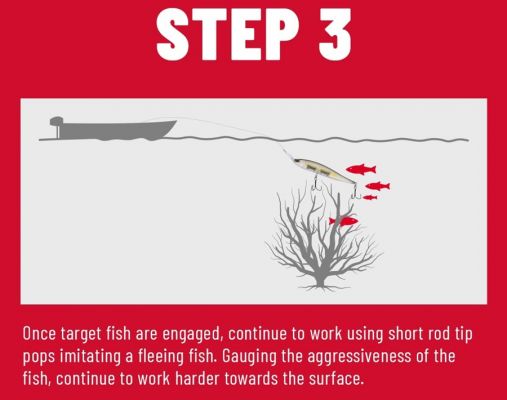 STEP 3

Once target fish are engaged, continue to work using short rod tip pops imitating a fleeing fish. Gauging the aggressiveness of the fish, continue to work harder towards the surface.