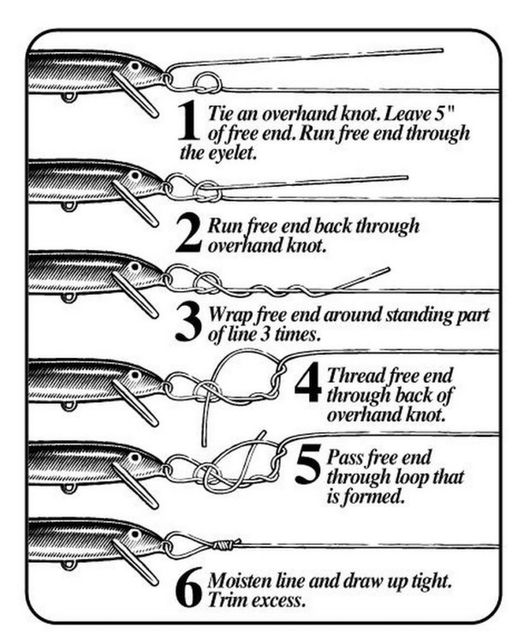 1 Tie an overhand knot. Leave 5" of free end. Run free end through the eyelet.

2 Run free end back through overhand knot.

3 Wrap free end around standing part of line 3 times.

4 Thread free end through back of overhand knot.

5 Pass free end through loop that is formed.

6 Moisten line and draw up tight. Trim excess.