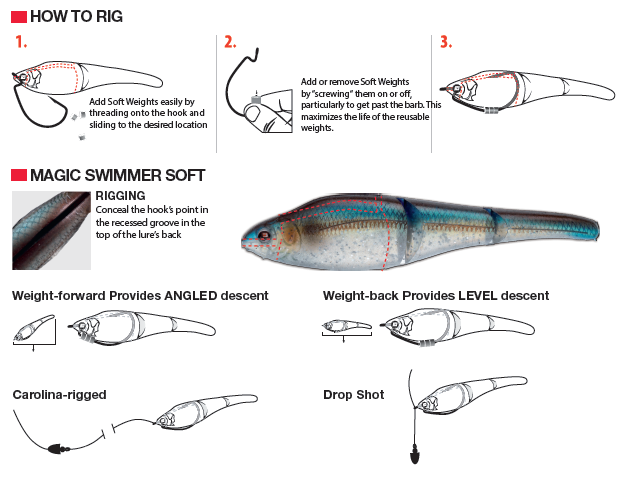 HOW TO RIG

1.

Add Soft Weights easily by threading onto the hook and sliding to the desired location

2.

Add or remove Soft Weights by "screwing" them on or off, particularly to get past the barb. This maximizes the life of the reusable weights.

3.

MAGIC SWIMMER SOFT

RIGGING
Conceal the hook's point in the recessed groove in the top of the lure's back

Weight-forward Provides ANGLED descent

Weight-back Provides LEVEL descent

Carolina-rigged

Drop Shot