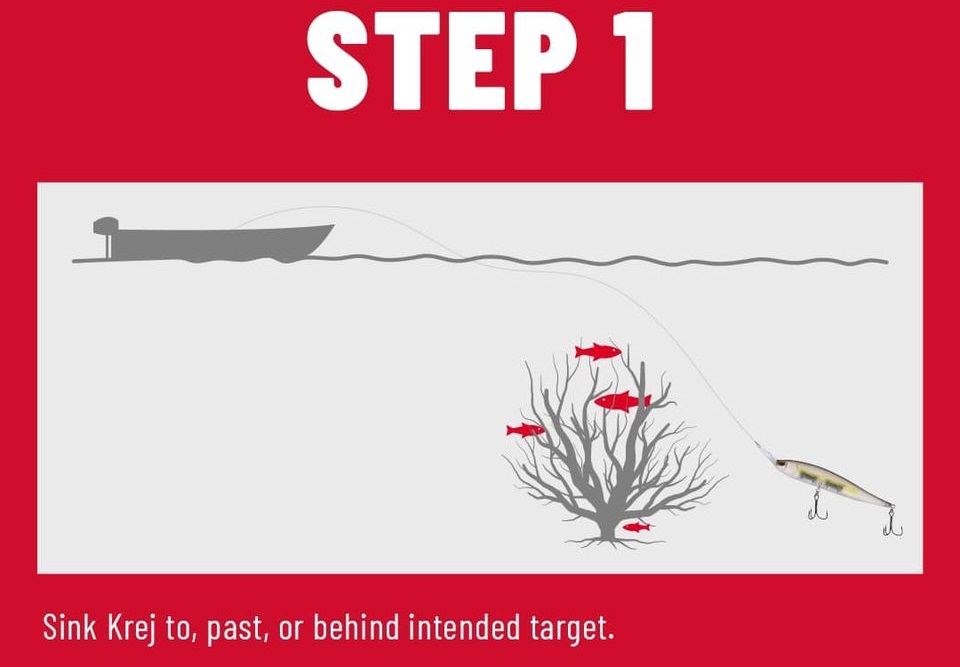 STEP 1

Sink Krej to, past, or behind intended target.